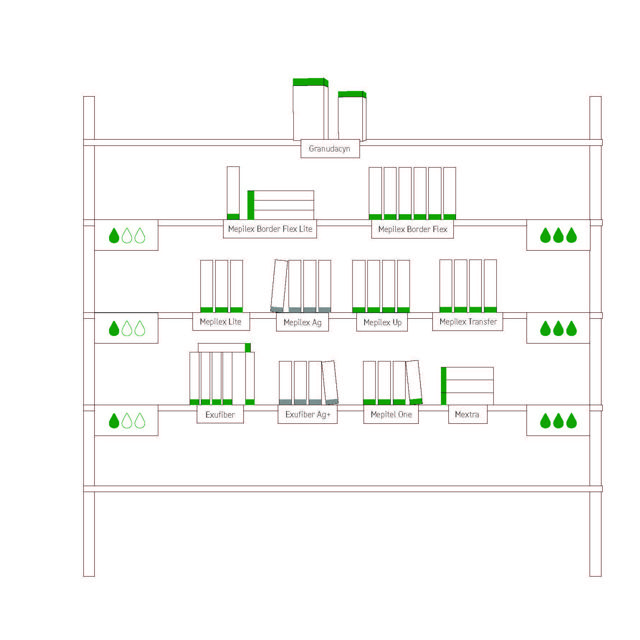 Granudacyn

Mepilex Border Flex Lite

Mepilex Border Flex

Mepilex Lite

Mepilex Ag

Mepilex Up

Mepilex Transfer

Exufiber

Exufiber Ag+

Mepitel One

Mextra