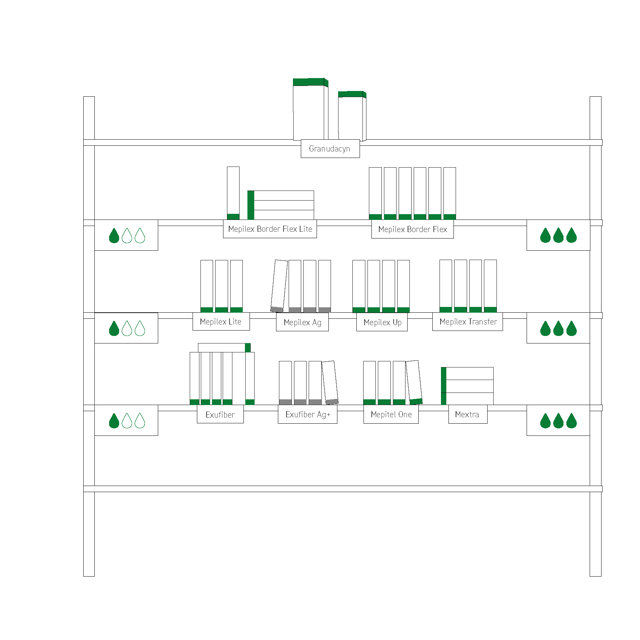 Granudacyn

Mepilex Border Flex Lite

Mepilex Border Flex

Mepilex Lite

Mepilex Ag

Mepilex Up

Mepilex Transfer

Exufiber

Exufiber Ag+

Mepitel One

Mextra